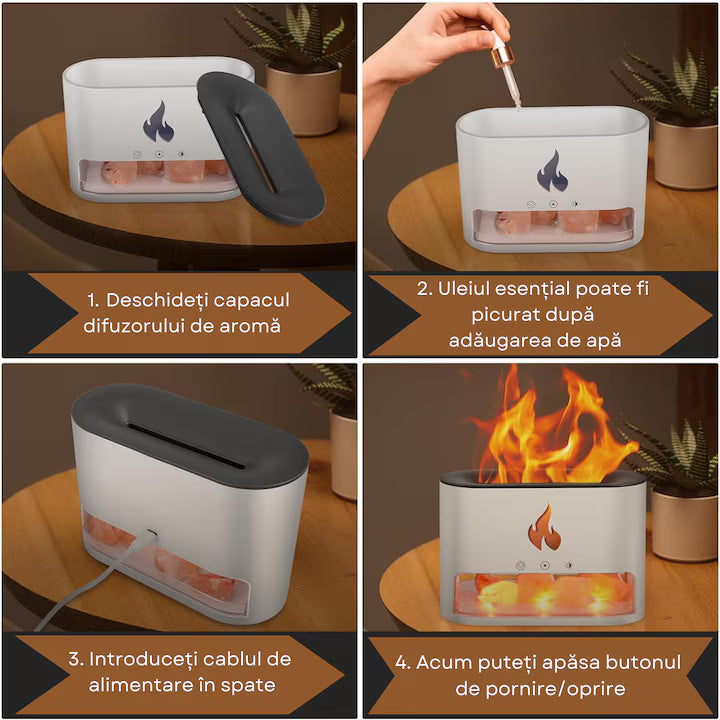 1. Deschideți capacul difuzorului de aromă

2. Uleiul esențial poate fi picurat după adăugarea de apă

3. Introduceți cablul de alimentare în spate

4. Acum puteți apăsa butonul de pornire/oprire