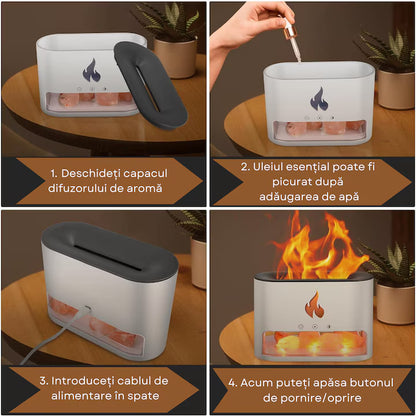 1. Deschideți capacul difuzorului de aromă

2. Uleiul esențial poate fi picurat după adăugarea de apă

3. Introduceți cablul de alimentare în spate

4. Acum puteți apăsa butonul de pornire/oprire